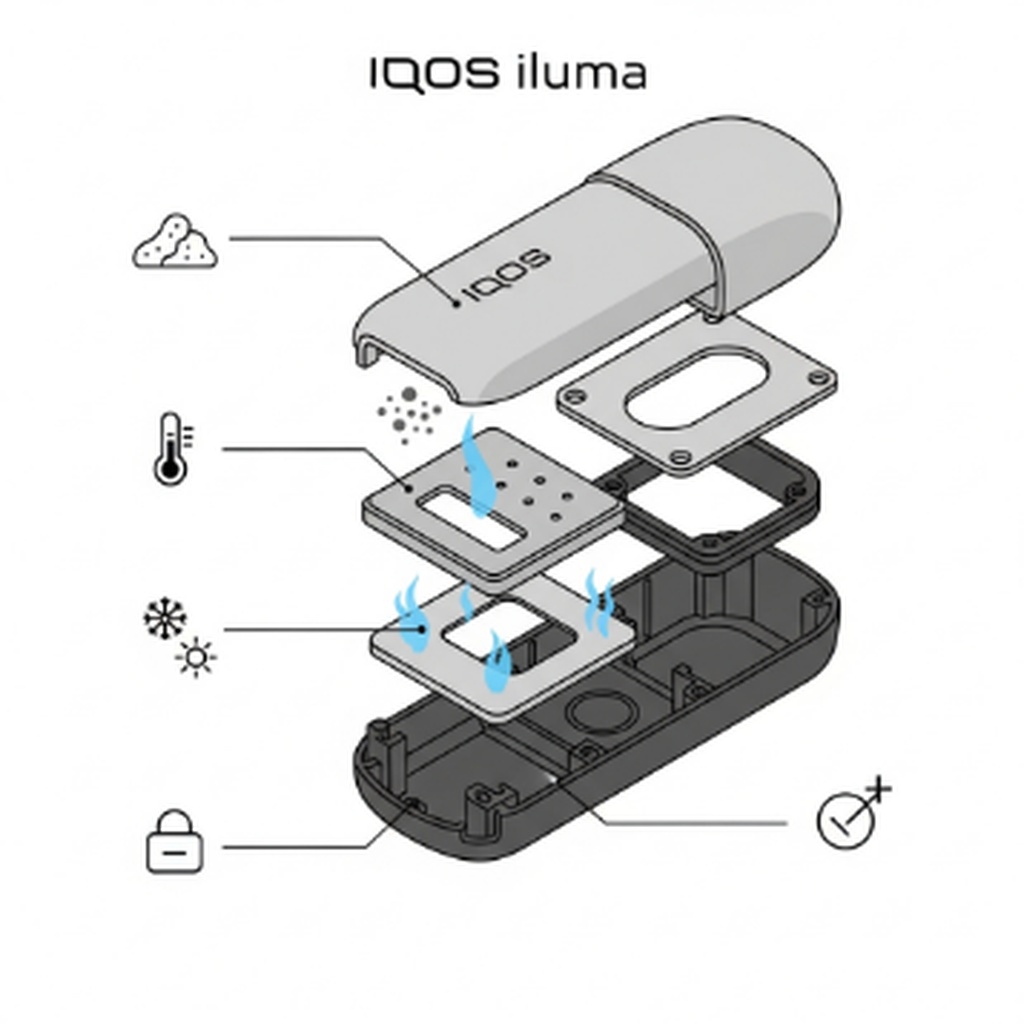 IQOS iluma

IQOS