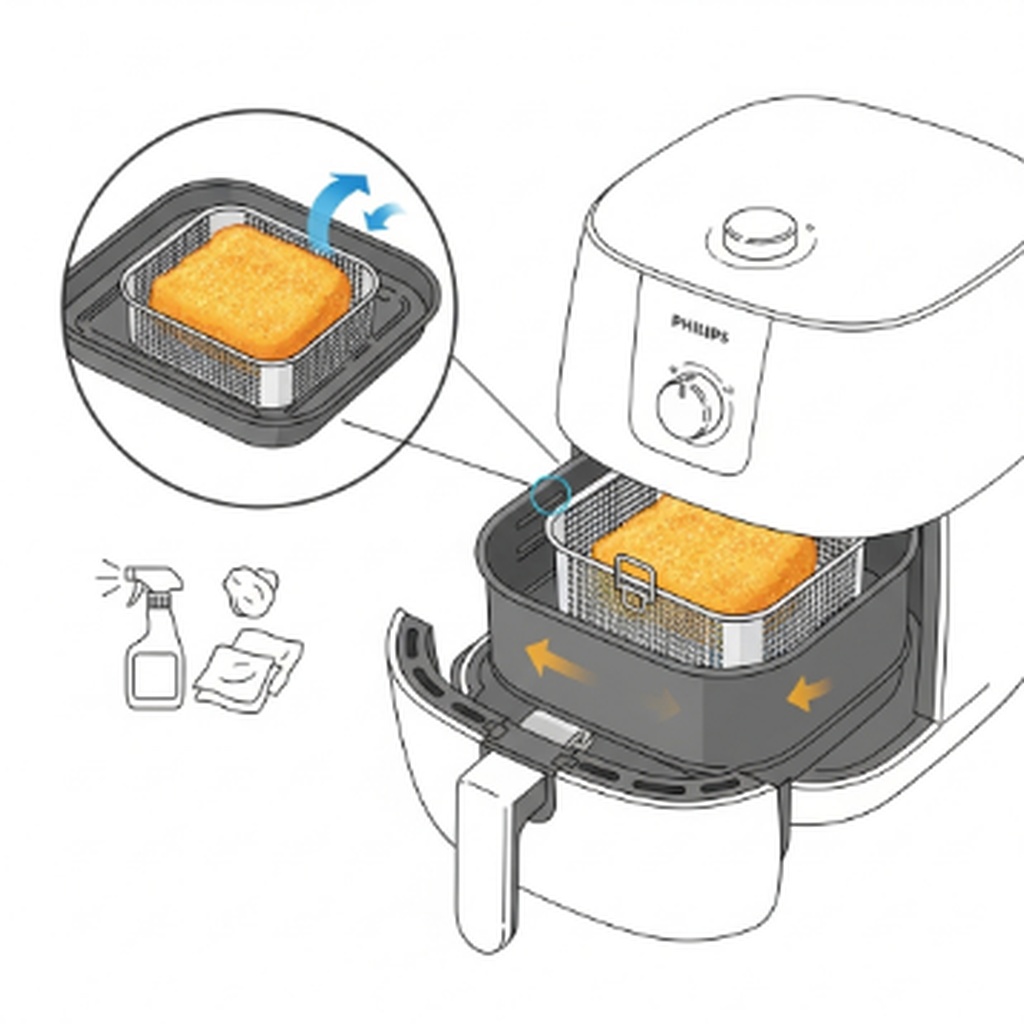 PHILIPS