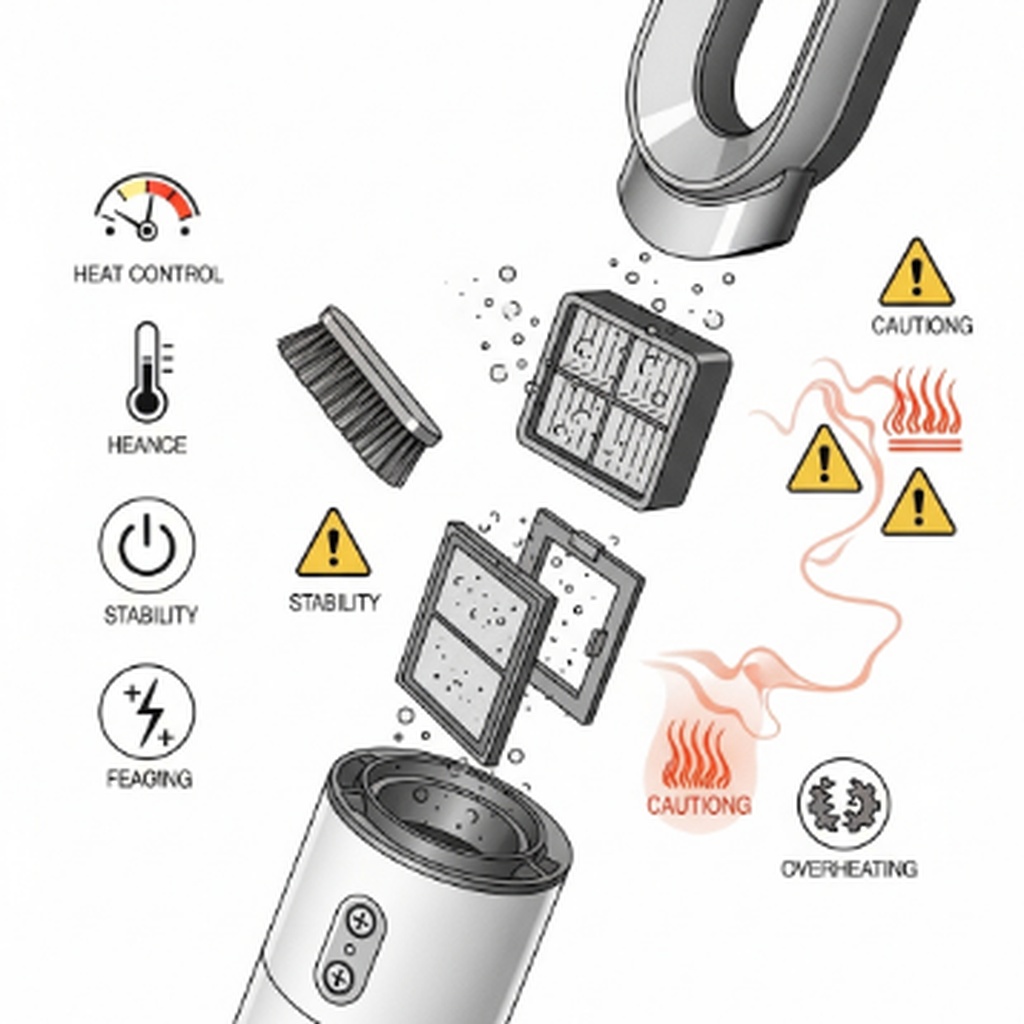 HEAT CONTROL

HEANCE

STABILITY

FEAGING

STABILITY

CAUTIONG

CAUTIONG

OVERHEATING